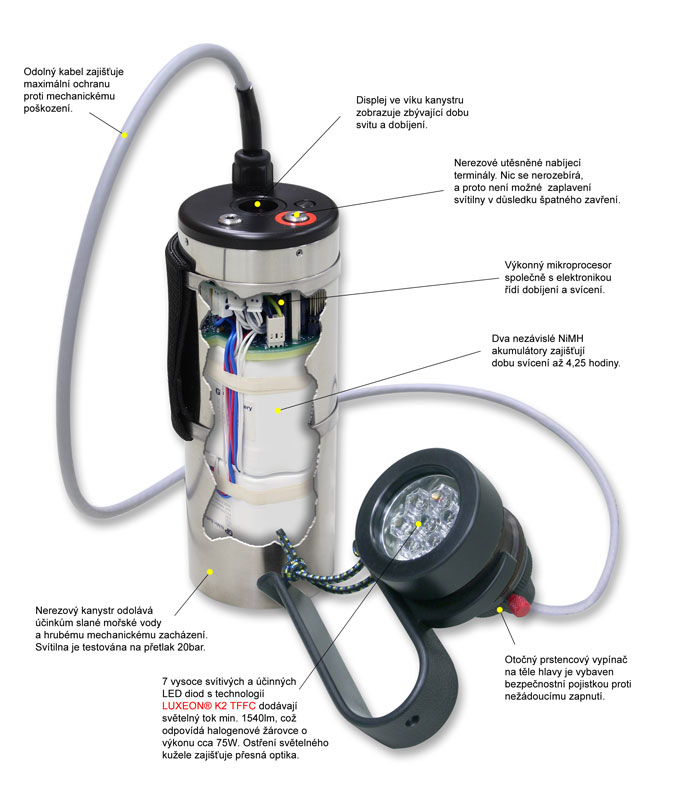 Odolný kabel zajišťuje maximální ochranu proti mechanickému poškození.

Displej ve víku kanystru zobrazuje zbývající dobu svitu a dobíjení.

Nerezové utěsněné nabíjecí terminály. Nic se nerozebírá, a proto není možné zaplavení svítilny v důsledku špatného zavření.

Výkonný mikroprocesor společně s elektronikou řídí dobíjení a svícení.

Dva nezávislé NiMH akumulátory zajišťují dobu svícení až 4,25 hodiny.

Nerezový kanystr odolává účinkům slané mořské vody a hrubému mechanickému zacházení. Svítilna je testována na přetlak 20bar.

7 vysoce svítivých a účinných LED diod s technologií LUXEON® K2 TFFC dodávají světelný tok min. 1540lm, což odpovídá halogenové žárovce o výkonu cca 75W. Ostření světelného kužele zajišťuje přesná optika.

Otočný prstencový vypínač na těle hlavy je vybaven bezpečnostní pojistkou proti nežádoucímu zapnutí.